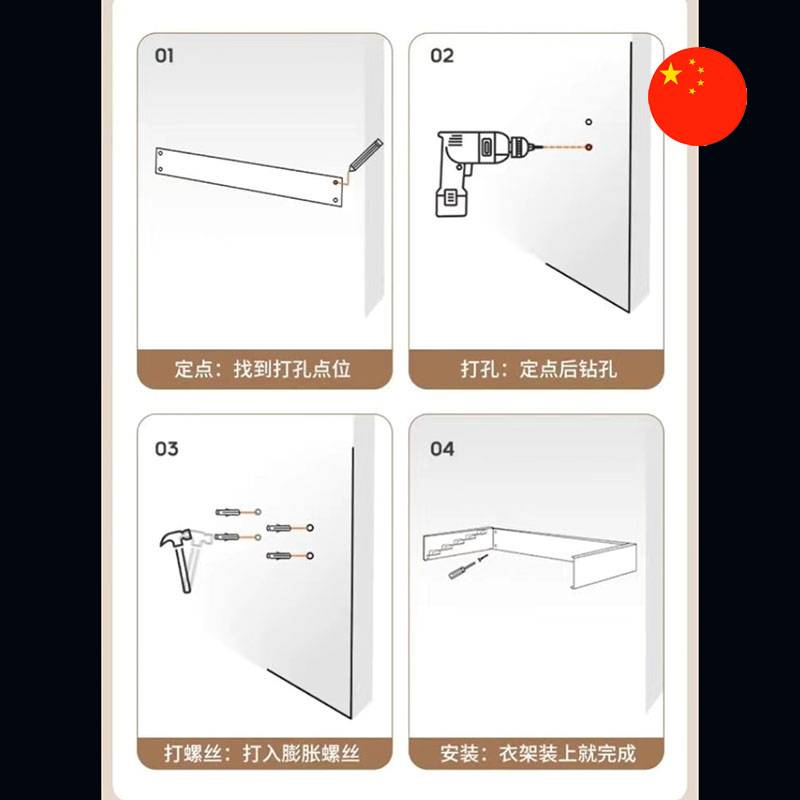 01

定点：找到打孔点位

02

打孔：定点后钻孔

03

打螺丝：打入膨胀螺丝

04

安装：衣架装上就完成