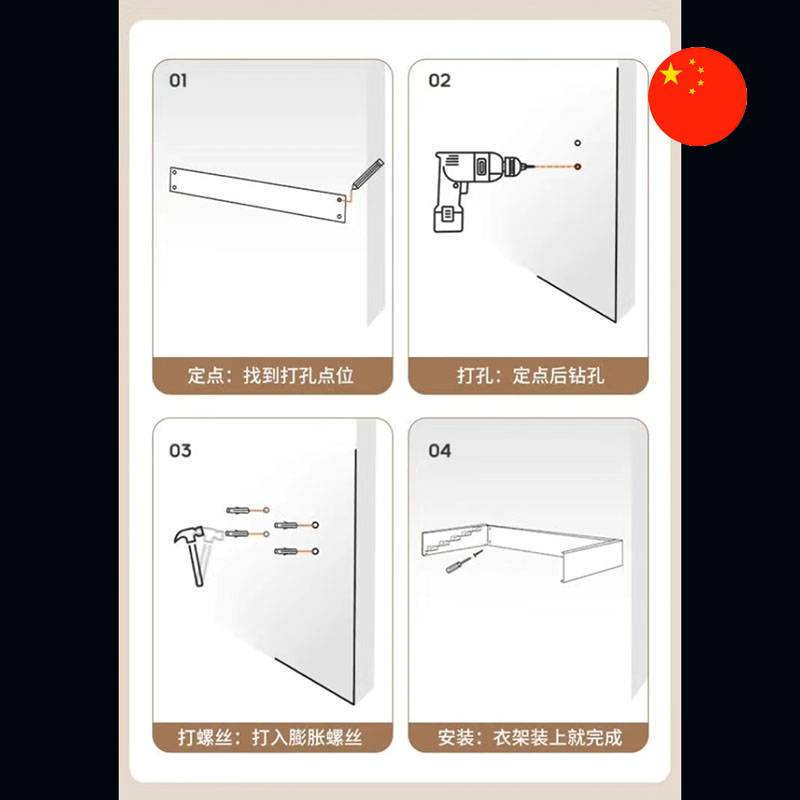 01

定点：找到打孔点位

02

打孔：定点后钻孔

03

打螺丝：打入膨胀螺丝

04

安装：衣架装上就完成